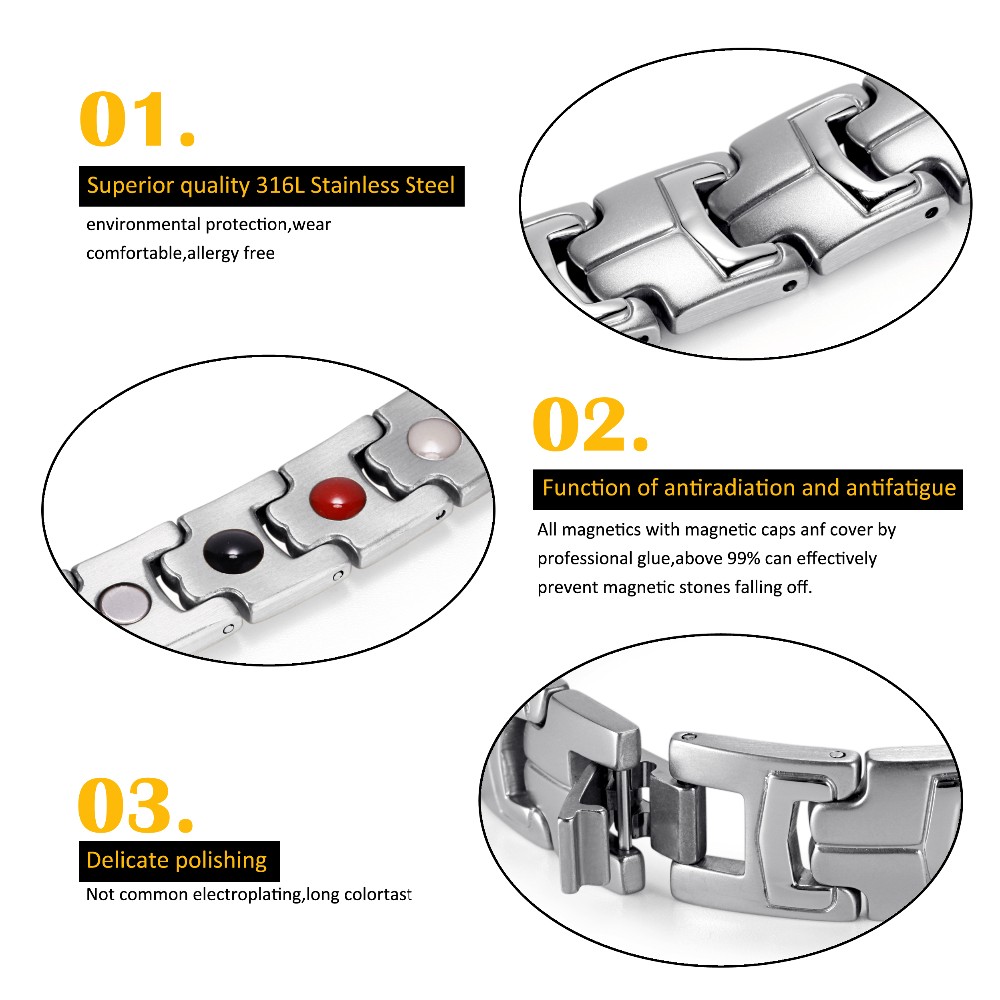 01.

Superior quality 316L Stainless Steel

environmental protection,wear comfortable,allergy free

02.

Function of antiradiation and antifatigue

All magnetics with magnetic caps anf cover by professional glue,above 99% can effectively prevent magnetic stones falling off.

03.

Delicate polishing

Not common electroplating,long colortast